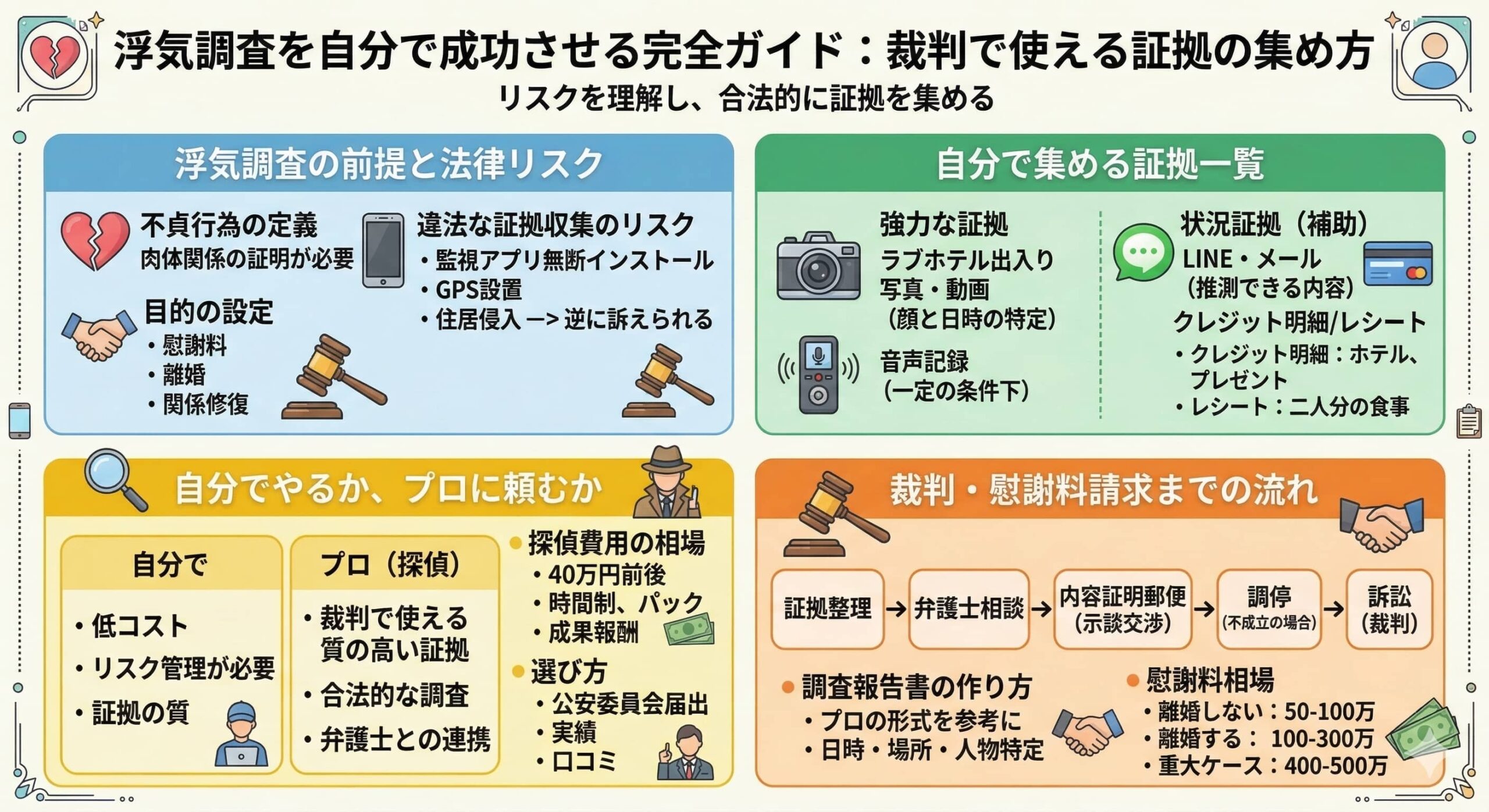 浮気調査を自分で成功させる完全ガイド：裁判で使える証拠の集め方

リスクを理解し、合法的に証拠を集める

浮気調査の前提と法律リスク

不貞行為の定義
肉体関係の証明が必要

目的の設定
・慰謝料
・離婚
・関係修復

違法な証拠収集のリスク
・監視アプリ無断インストール
・GPS設置
・住居侵入 —> 逆に訴えられる

自分で集める証拠一覧

強力な証拠
ラブホテル出入り
写真・動画
（顔と日時の特定）

音声記録
（一定の条件下）

状況証拠（補助）
LINE・メール
（推測できる内容）
クレジット明細/レシート
・クレジット明細：ホテル、プレゼント
・レシート：二人分の食事

自分でやるか、プロに頼むか

自分で
・低コスト
・リスク管理が必要
・証拠の質

プロ（探偵）
・裁判で使える質の高い証拠
・合法的な調査
・弁護士との連携

探偵費用の相場
・40万円前後
・時間制、パック
・成果報酬

選び方
・公安委員会届出
・実績
・口コミ

裁判・慰謝料請求までの流れ

証拠整理 → 弁護士相談 → 内容証明郵便（示談交渉） → 調停（不成立の場合） → 訴訟（裁判）

調査報告書の作り方
・プロの形式を参考に
・日時・場所・人物特定

慰謝料相場
・離婚しない：50-100万
・離婚する： 100-300万
・重大ケース：400-500万